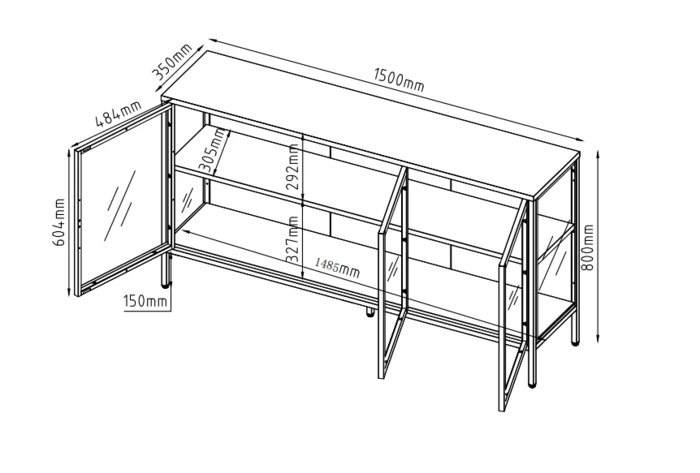 350mm
1500mm
484mm
305mm
292mm
604mm
327mm
1485mm
800mm
150mm